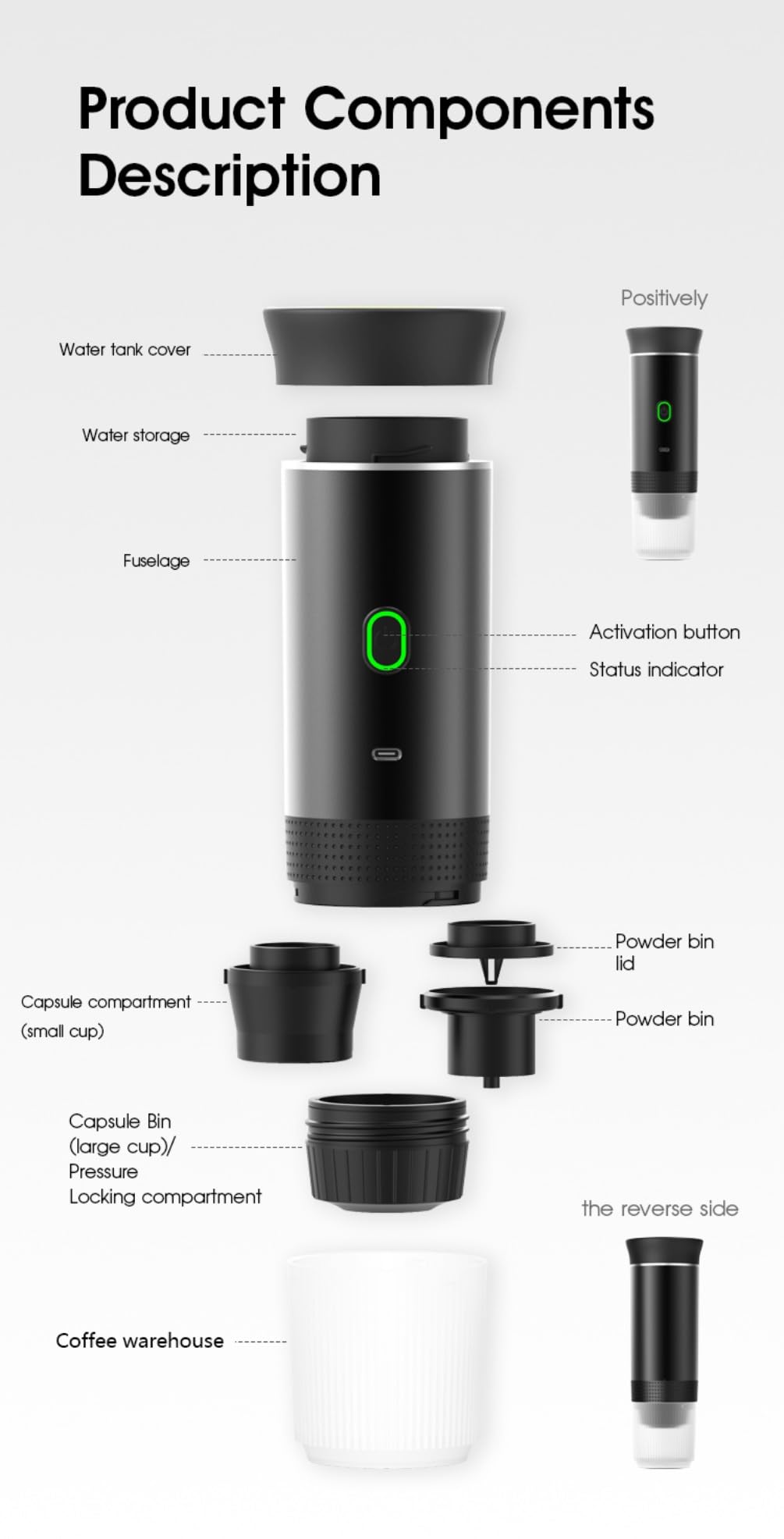 Product Components Description

Positively

Water tank cover

Water storage

Fuselage

Activation button

Status indicator

Powder bin lid

Capsule compartment (small cup)

Powder bin

Capsule Bin (large cup)/ Pressure Locking compartment

the reverse side

Coffee warehouse